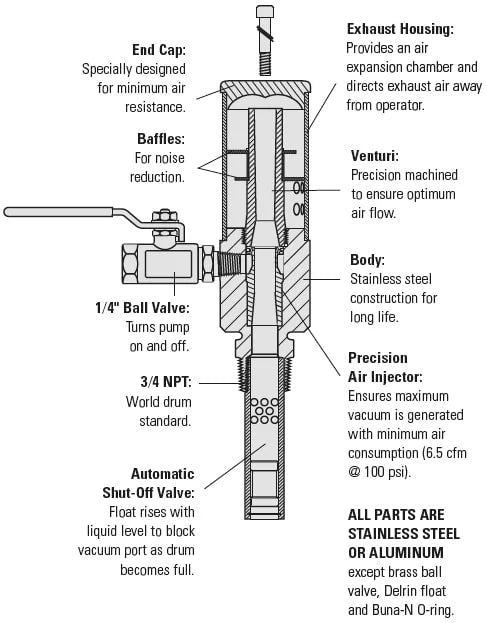 End Cap:
Specially designed for minimum air resistance.

Baffles:
For noise reduction.

1/4" Ball Valve:
Turns pump on and off.

3/4 NPT:
World drum standard.

Automatic Shut-Off Valve:
Float rises with liquid level to block vacuum port as drum becomes full.

Exhaust Housing:
Provides an air expansion chamber and directs exhaust air away from operator.

Venturi:
Precision machined to ensure optimum air flow.

Body:
Stainless steel construction for long life.

Precision Air Injector:
Ensures maximum vacuum is generated with minimum air consumption (6.5 cfm @ 100 psi).

ALL PARTS ARE STAINLESS STEEL OR ALUMINUM
except brass ball valve, Delrin float and Buna-N O-ring.